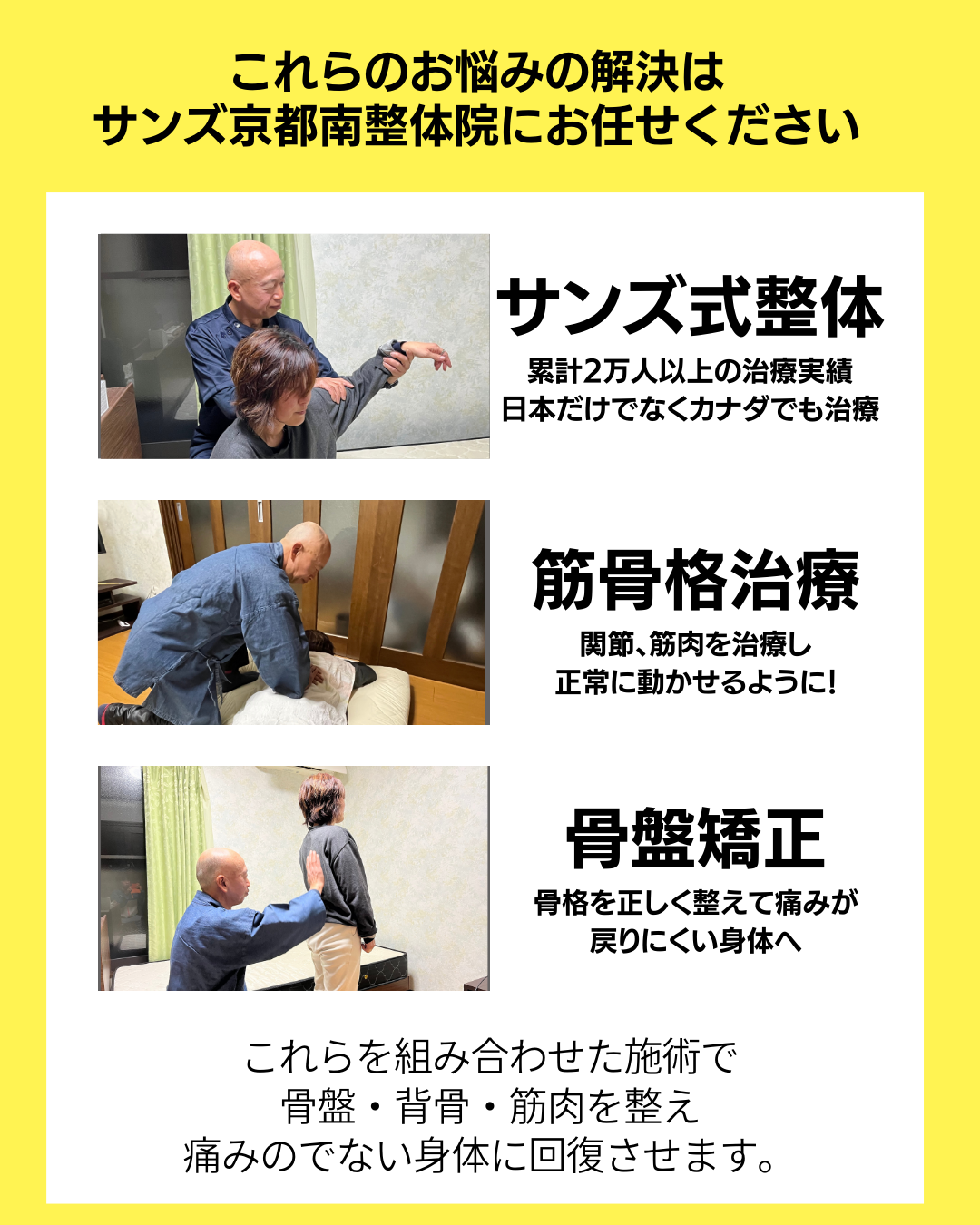 これらのお悩みの解決は
サンズ京都南整体院にお任せください

サンズ式整体

累計2万人以上の治療実績
日本だけでなくカナダでも治療

筋骨格治療

関節、筋肉を治療し
正常に動かせるように!

骨盤矯正

骨格を正しく整えて痛みが
戻りにくい身体へ

これらを組み合わせた施術で
骨盤・背骨・筋肉を整え
痛みのでない身体に回復させます。